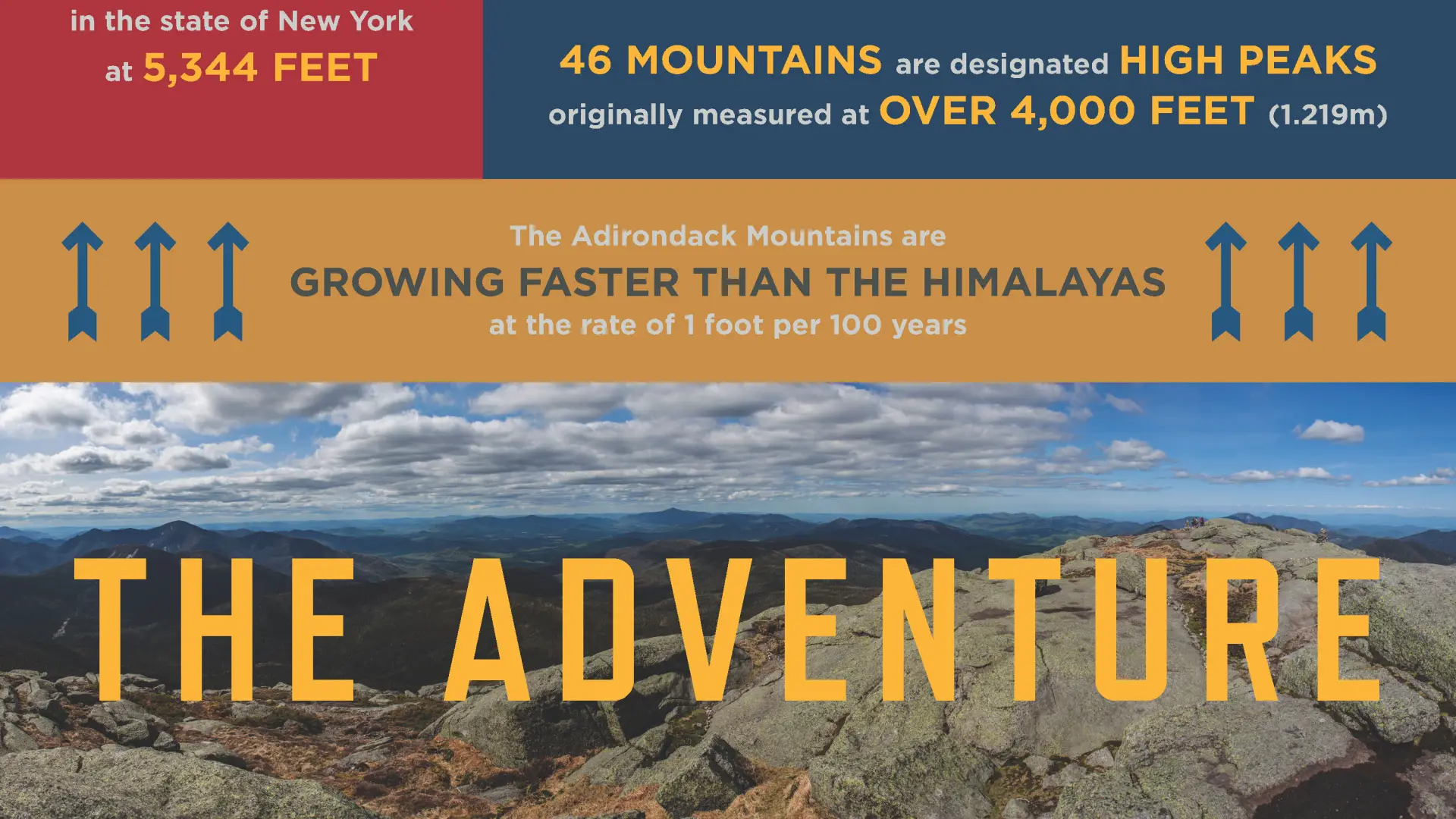 in the state of New York
at 5,344 FEET

46 MOUNTAINS are designated HIGH PEAKS
originally measured at OVER 4,000 FEET (1.219m)

The Adirondack Mountains are
GROWING FASTER THAN THE HIMALAYAS
at the rate of 1 foot per 100 years

THE ADVENTURE