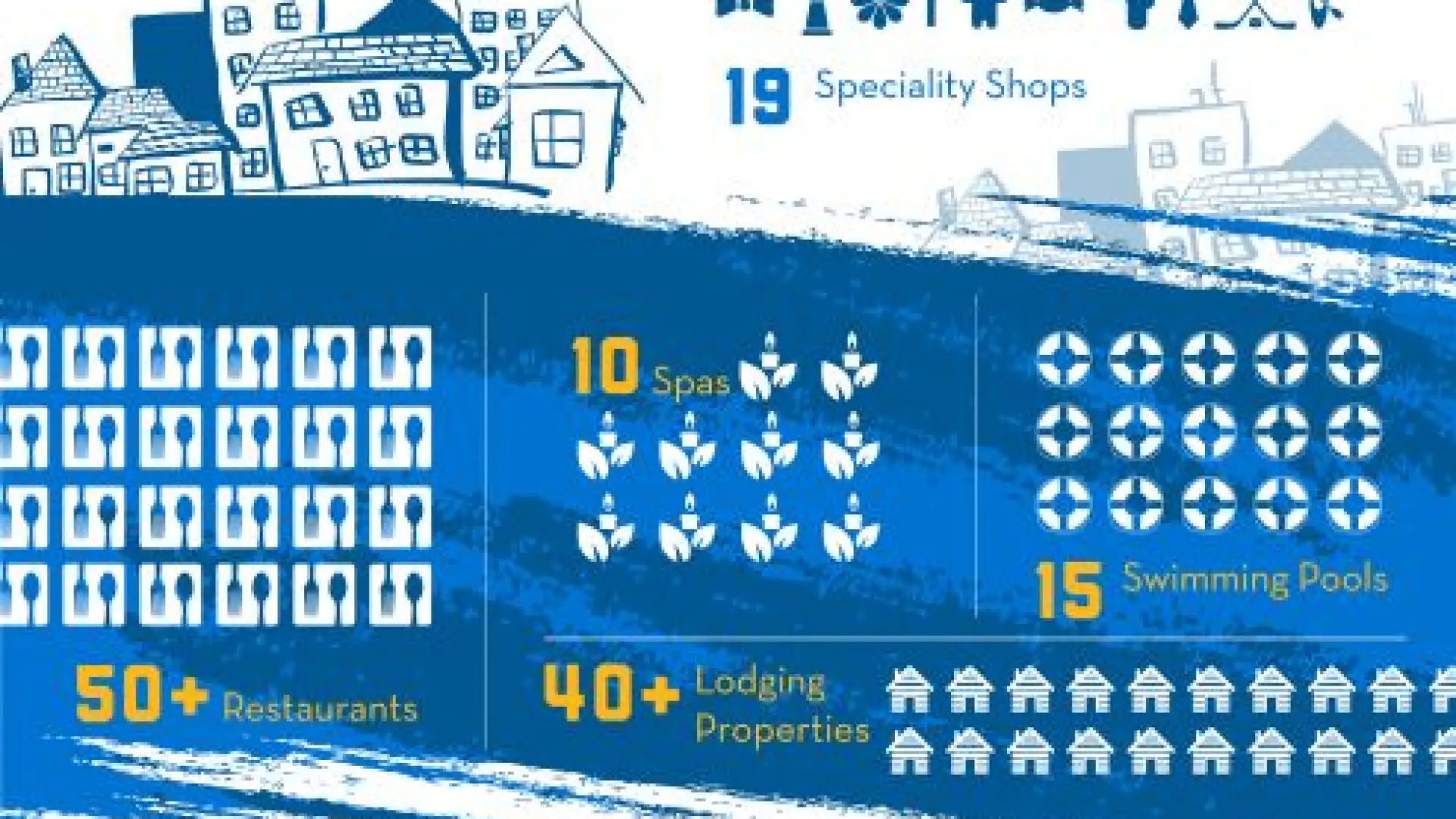 19 Speciality Shops

10 Spas

15 Swimming Pools

50+ Restaurants

40+ Lodging Properties